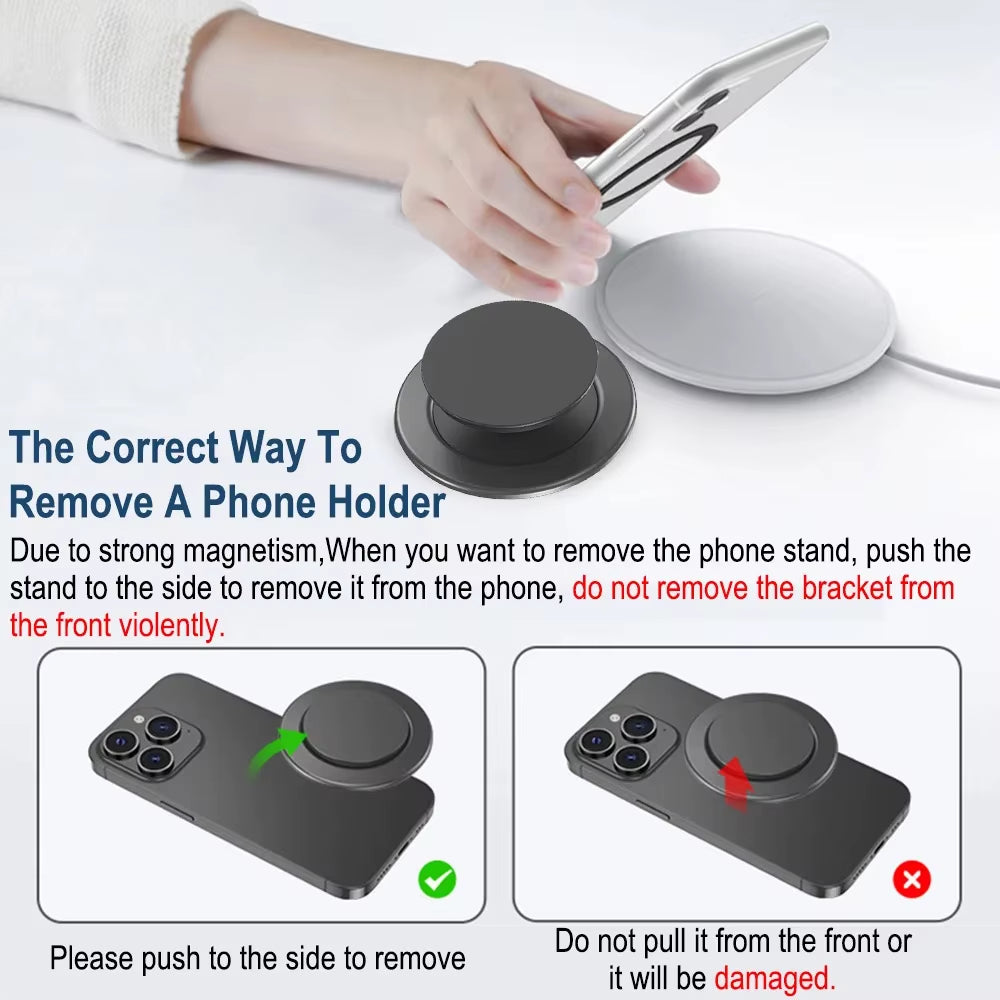 The Correct Way To Remove A Phone Holder

Due to strong magnetism,When you want to remove the phone stand, push the stand to the side to remove it from the phone, do not remove the bracket from the front violently.

Please push to the side to remove

Do not pull it from the front or it will be damaged.